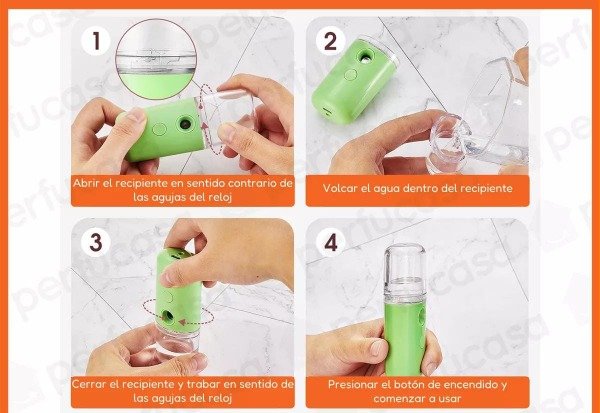 1

Abrir el recipiente en sentido contrario de las agujas del reloj

2

Volcar el agua dentro del recipiente

3

Cerrar el recipiente y trabar en sentido de las agujas del reloj

4

Presionar el botón de encendido y comenzar a usar

perfucasa