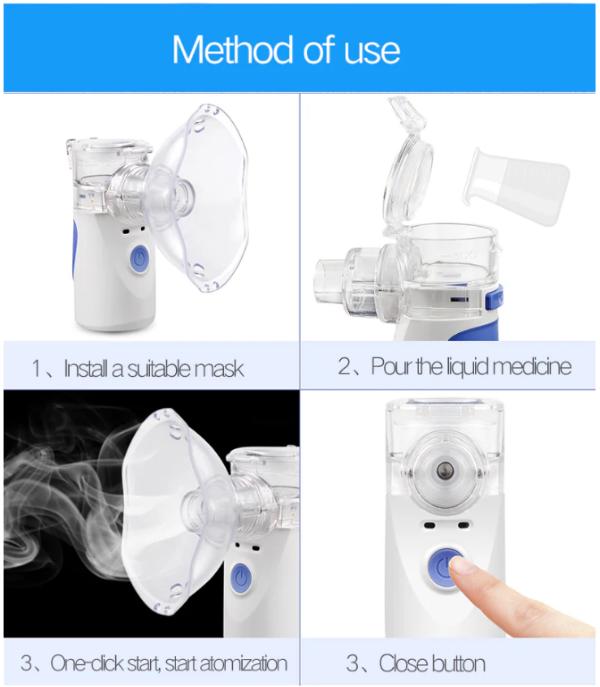 Method of use

1、Install a suitable mask

2、Pour the liquid medicine

3、One-click start, start atomization

3、Close button