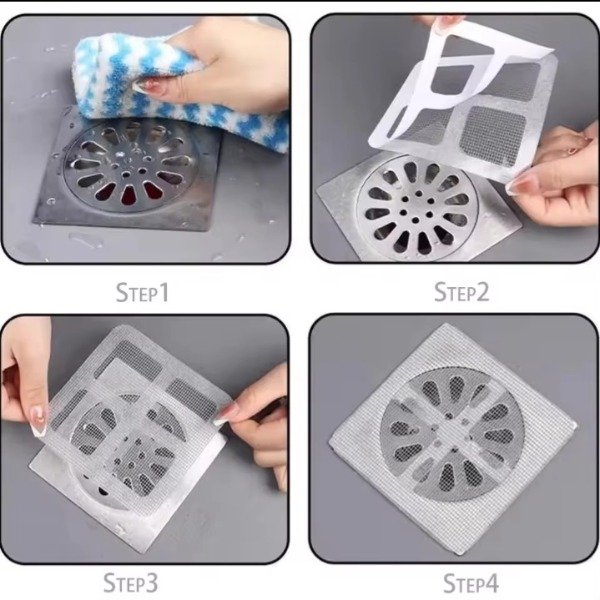 STEP1

STEP2

STEP3

STEP4