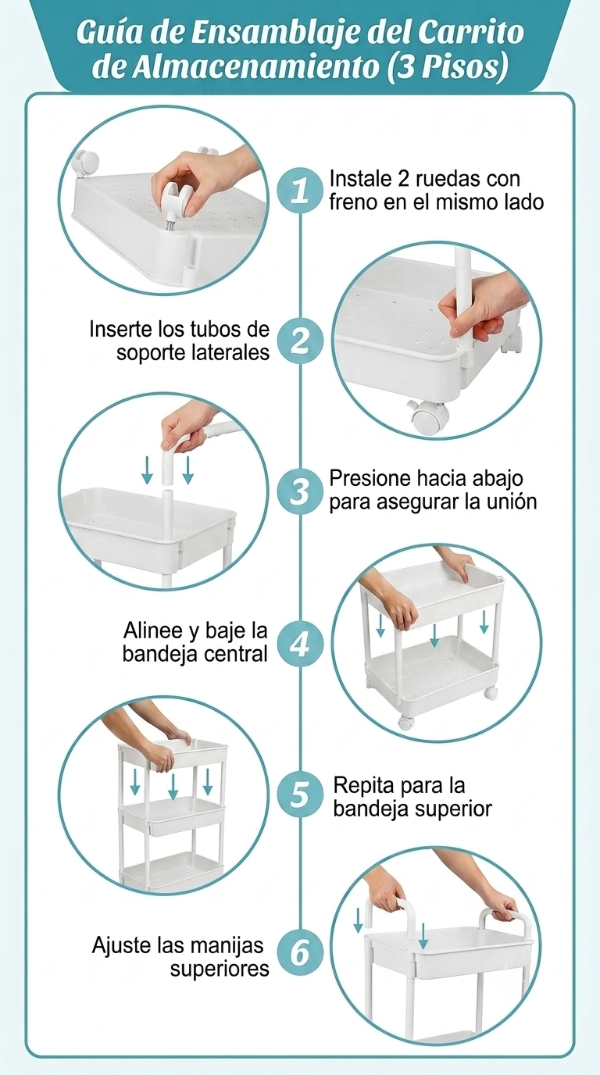 Guía de Ensamblaje del Carrito de Almacenamiento (3 Pisos)

1 Instale 2 ruedas con freno en el mismo lado

2 Inserte los tubos de soporte laterales

3 Presione hacia abajo para asegurar la unión

4 Alinee y baje la bandeja central

5 Repita para la bandeja superior

6 Ajuste las manijas superiores