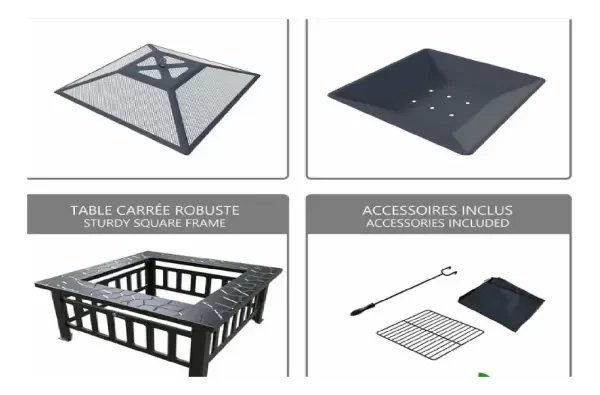 TABLE CARRÉE ROBUSTE
STURDY SQUARE FRAME

ACCESSOIRES INCLUS
ACCESSORIES INCLUDED