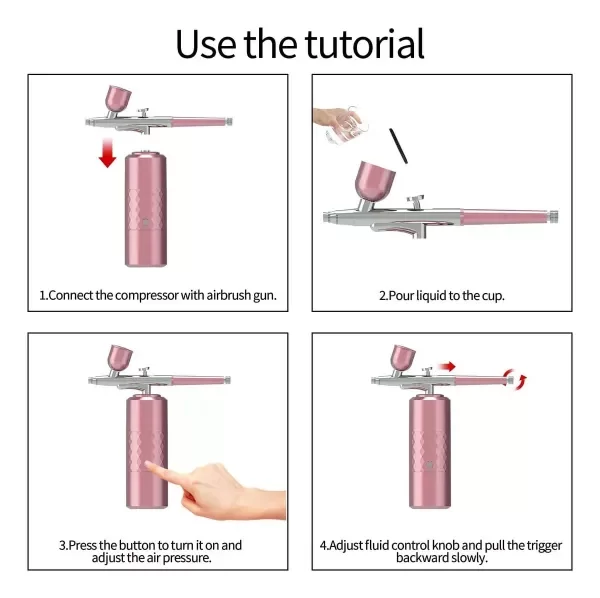 Use the tutorial

1.Connect the compressor with airbrush gun.

2.Pour liquid to the cup.

3.Press the button to turn it on and adjust the air pressure.

4.Adjust fluid control knob and pull the trigger backward slowly.