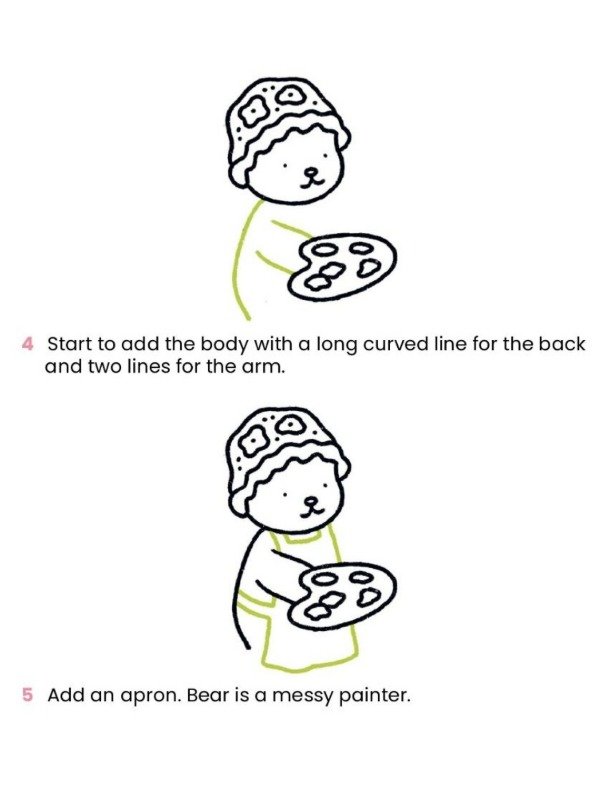 4 Start to add the body with a long curved line for the back and two lines for the arm.

5 Add an apron. Bear is a messy painter.