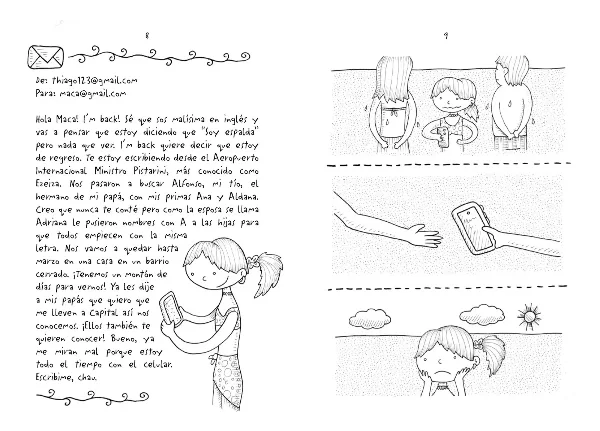 8

De: thiago123@gmail.com
Para: maca@gmail.com

Hola Maca! I'm back! Sé que sos malísima en inglés y vas a pensar que estoy diciendo que "Soy espalda" pero nada que ver. I'm back quiere decir que estoy de regreso. Te estoy escribiendo desde el Aeropuerto Internacional Ministro Pistarini, más conocido como Ezeiza. Nos pasaron a buscar Alfonso, mi tío, el hermano de mi papá, con mis primas Ana y Aldana. Creo que nunca te conté pero como la esposa se llama Adriana le pusieron nombres con A a las hijas para que todos empiecen con la misma letra. Nos vamos a quedar hasta marzo en una casa en un barrio cerrado. ¡Tenemos un montón de días para vernos! Ya les dije a mis papás que quiero que me lleven a Capital así nos conocemos. ¡Ellos también te quieren conocer! Bueno, ya me miran mal porque estoy todo el tiempo con el celular. Escribime, chau.

9