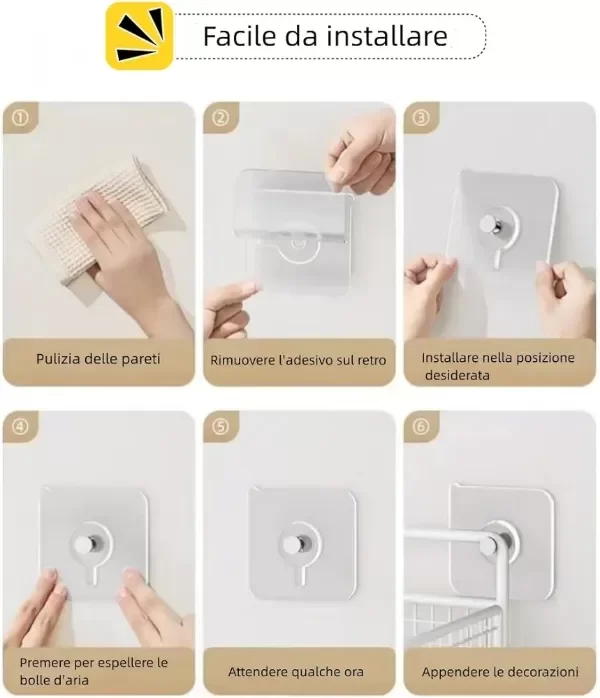 Facile da installare

①
Pulizia delle pareti

②
Rimuovere l'adesivo sul retro

③
Installare nella posizione desiderata

④
Premere per espellere le bolle d'aria

⑤
Attendere qualche ora

⑥
Appendere le decorazioni