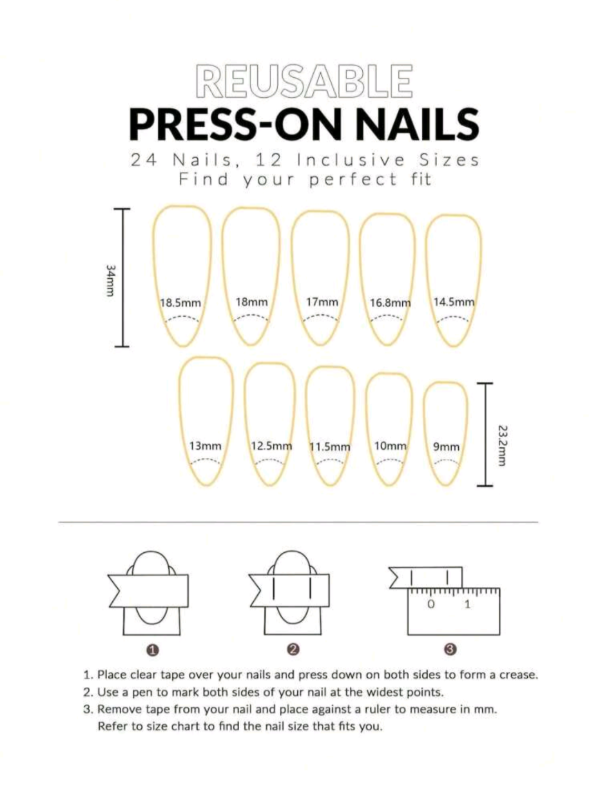 REUSABLE
PRESS-ON NAILS
24 Nails, 12 Inclusive Sizes
Find your perfect fit

34mm

18.5mm 18mm 17mm 16.8mm 14.5mm

13mm 12.5mm 11.5mm 10mm 9mm

23.2mm

0 1

1 2 3

1. Place clear tape over your nails and press down on both sides to form a crease.
2. Use a pen to mark both sides of your nail at the widest points.
3. Remove tape from your nail and place against a ruler to measure in mm. Refer to size chart to find the nail size that fits you.