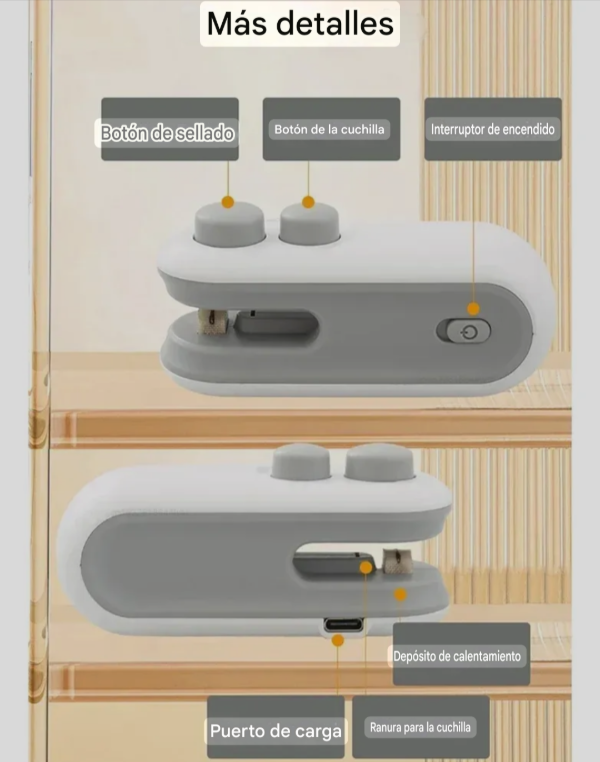 Más detalles

Botón de sellado

Botón de la cuchilla

Interruptor de encendido

Depósito de calentamiento

Puerto de carga

Ranura para la cuchilla