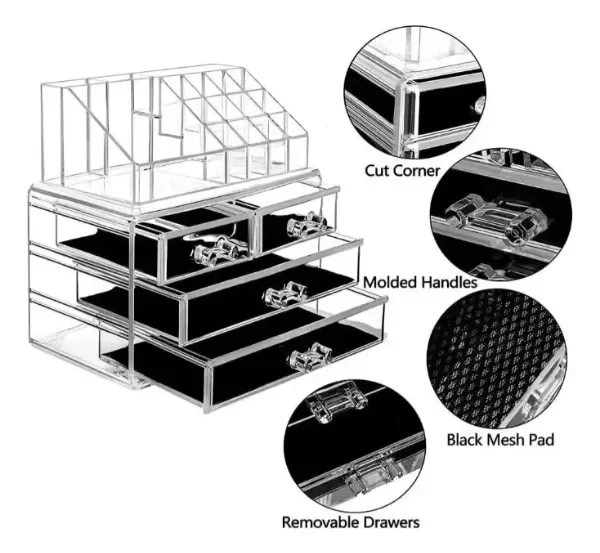 Cut Corner

Molded Handles

Black Mesh Pad

Removable Drawers