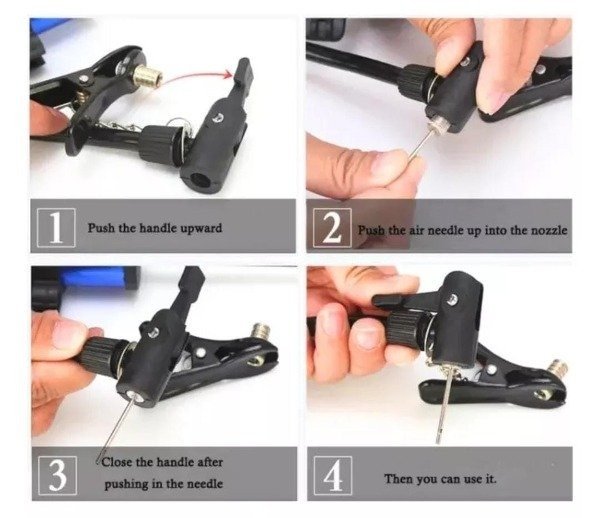 1 Push the handle upward

2 Push the air needle up into the nozzle

3 Close the handle after pushing in the needle

4 Then you can use it.