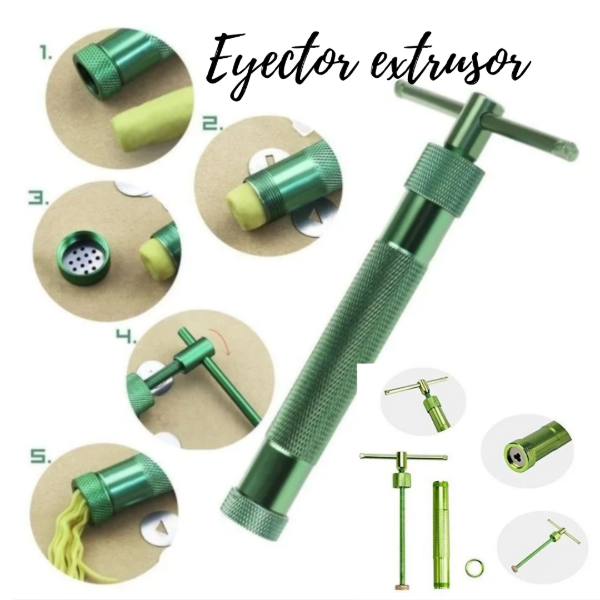 Eyector extrusor

1.

2.

3.

4.

5.