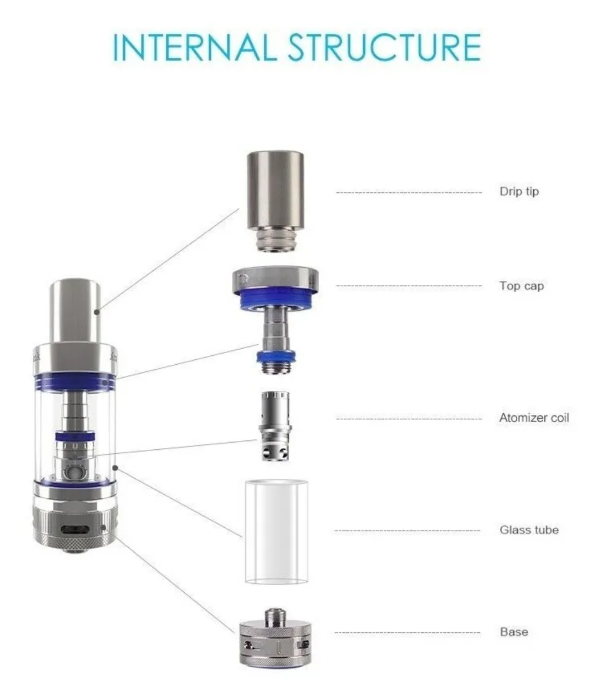 INTERNAL STRUCTURE

Drip tip

Top cap

Atomizer coil

Glass tube

Base