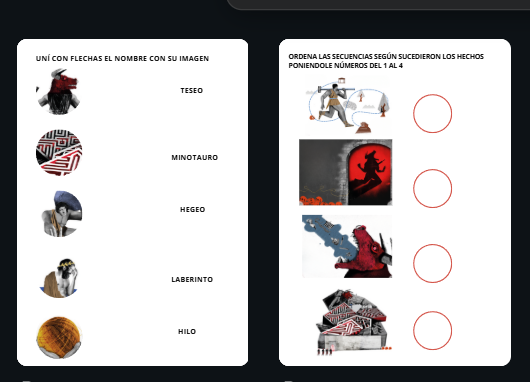 UNÍ CON FLECHAS EL NOMBRE CON SU IMAGEN

TESEO

MINOTAURO

HEGEO

LABERINTO

HILO

ORDENA LAS SECUENCIAS SEGÚN SUCEDIERON LOS HECHOS PONIENDOLE NÚMEROS DEL 1 AL 4