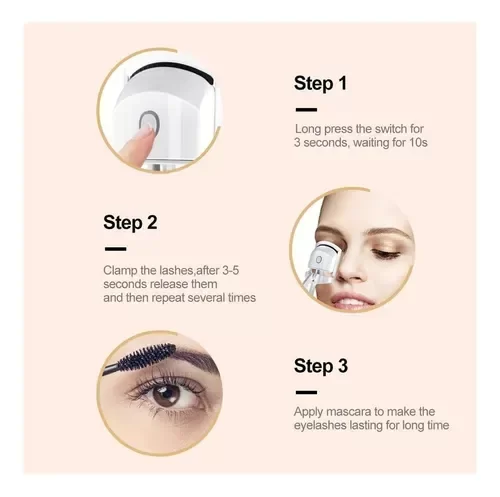 Step 1

Long press the switch for 3 seconds, waiting for 10s

Step 2

Clamp the lashes,after 3-5 seconds release them and then repeat several times

Step 3

Apply mascara to make the eyelashes lasting for long time