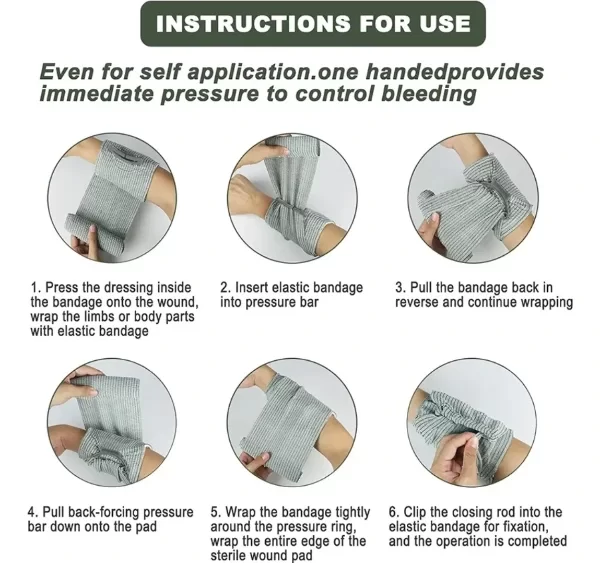 INSTRUCTIONS FOR USE

Even for self application.one handedprovides immediate pressure to control bleeding

1. Press the dressing inside the bandage onto the wound, wrap the limbs or body parts with elastic bandage

2. Insert elastic bandage into pressure bar

3. Pull the bandage back in reverse and continue wrapping

4. Pull back-forcing pressure bar down onto the pad

5. Wrap the bandage tightly around the pressure ring, wrap the entire edge of the sterile wound pad

6. Clip the closing rod into the elastic bandage for fixation, and the operation is completed