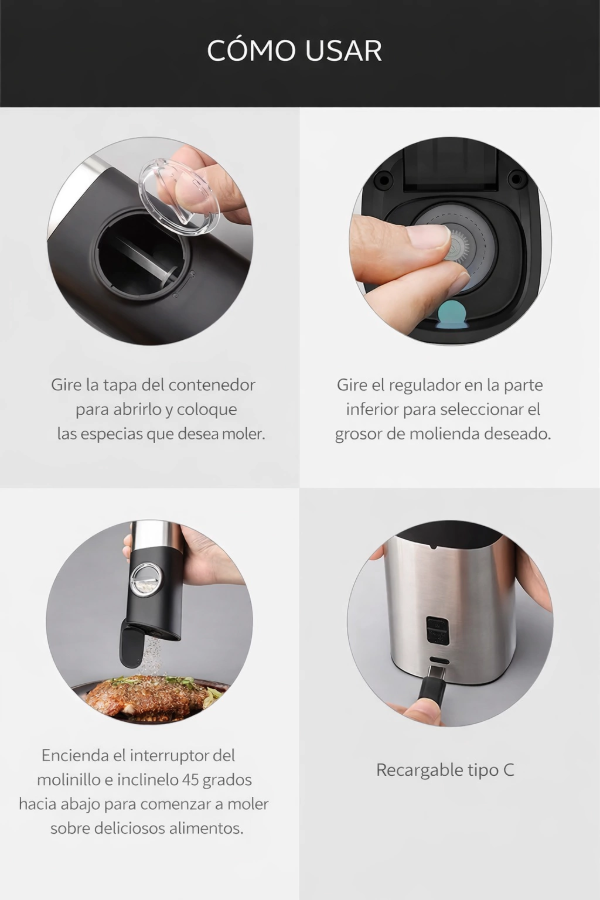 CÓMO USAR

Gire la tapa del contenedor para abrirlo y coloque las especias que desea moler.

Gire el regulador en la parte inferior para seleccionar el grosor de molienda deseado.

Encienda el interruptor del molinillo e inclinelo 45 grados hacia abajo para comenzar a moler sobre deliciosos alimentos.

Recargable tipo C