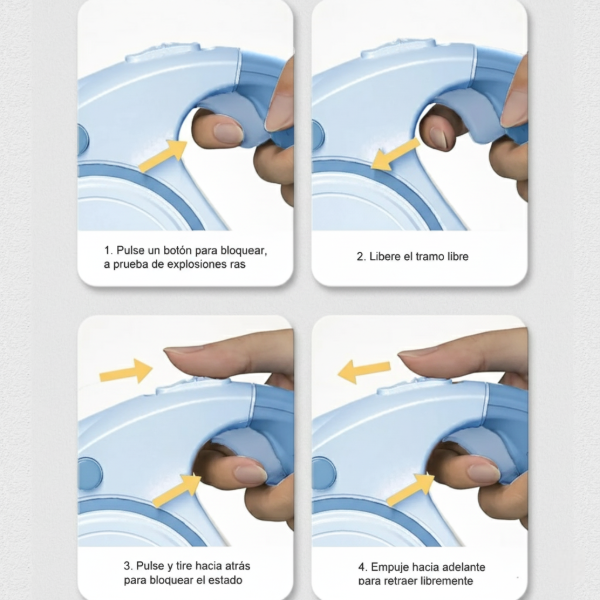 1. Pulse un botón para bloquear, a prueba de explosiones ras

2. Libere el tramo libre

3. Pulse y tire hacia atrás para bloquear el estado

4. Empuje hacia adelante para retraer libremente