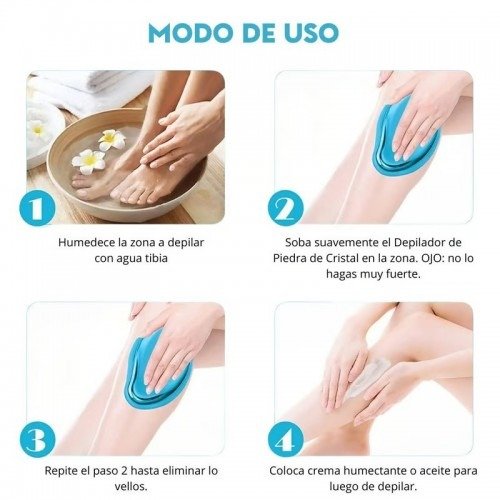 MODO DE USO

1

Humedece la zona a depilar con agua tibia

2

Soba suavemente el Depilador de Piedra de Cristal en la zona. OJO: no lo hagas muy fuerte.

3

Repite el paso 2 hasta eliminar lo vellos.

4

Coloca crema humectante o aceite para luego de depilar.