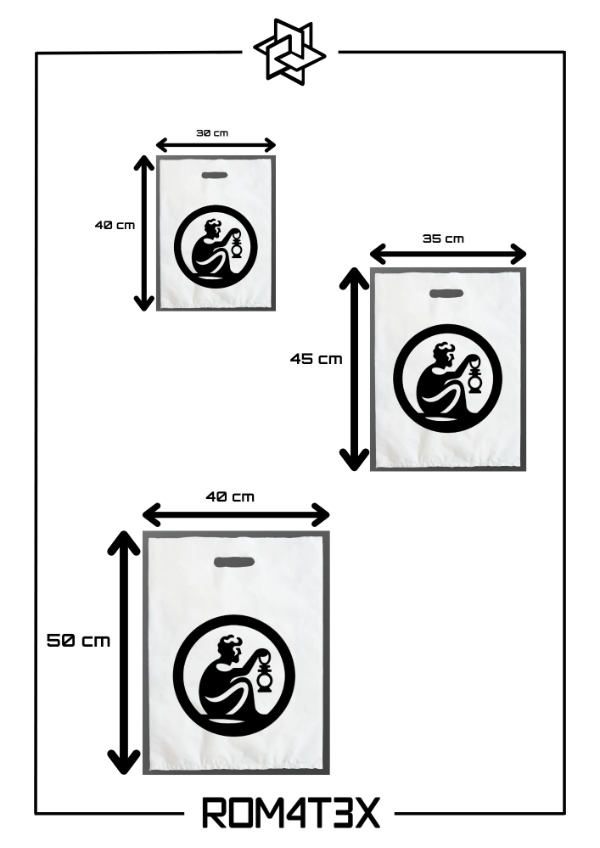 30 cm
40 cm
35 cm
45 cm
40 cm
50 cm
ROM4T3X