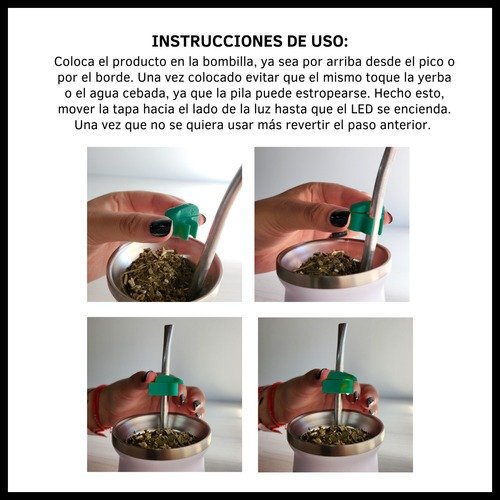 INSTRUCCIONES DE USO:

Coloca el producto en la bombilla, ya sea por arriba desde el pico o por el borde. Una vez colocado evitar que el mismo toque la yerba o el agua cebada, ya que la pila puede estropearse. Hecho esto, mover la tapa hacia el lado de la luz hasta que el LED se encienda. Una vez que no se quiera usar más revertir el paso anterior.