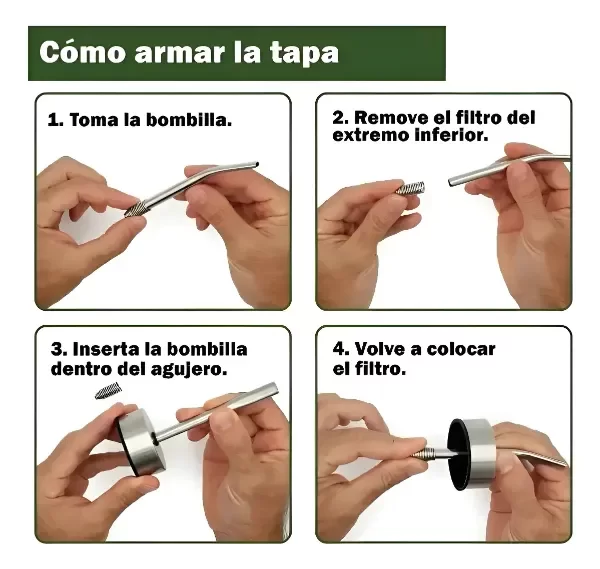 Cómo armar la tapa

1. Toma la bombilla.

2. Remove el filtro del extremo inferior.

3. Inserta la bombilla dentro del agujero.

4. Volve a colocar el filtro.