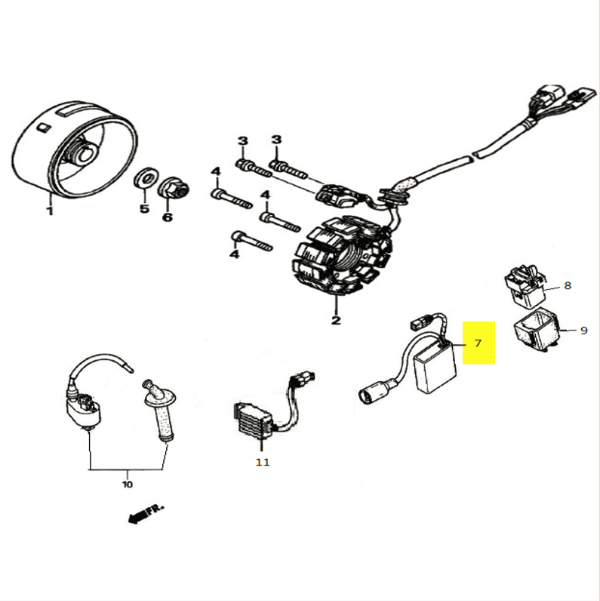 3
3
4
4
4
1
5
6
2
8
9
7
11
10
FR.