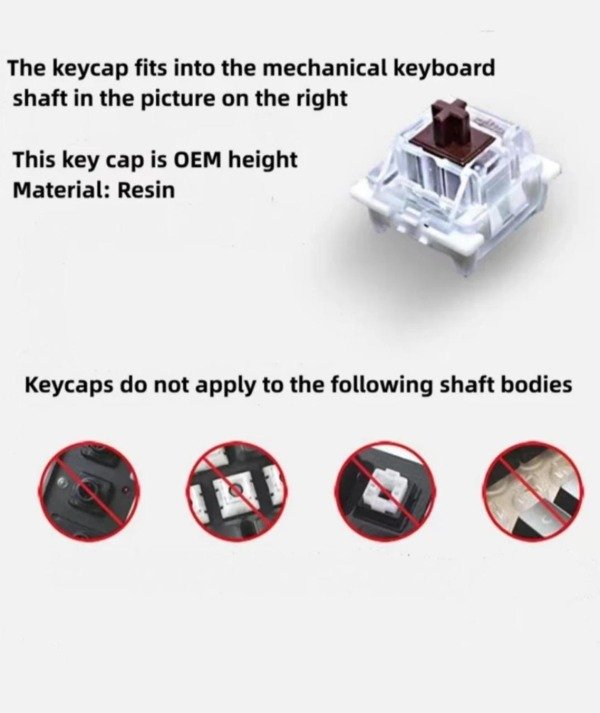 The keycap fits into the mechanical keyboard shaft in the picture on the right

This key cap is OEM height
Material: Resin

Keycaps do not apply to the following shaft bodies