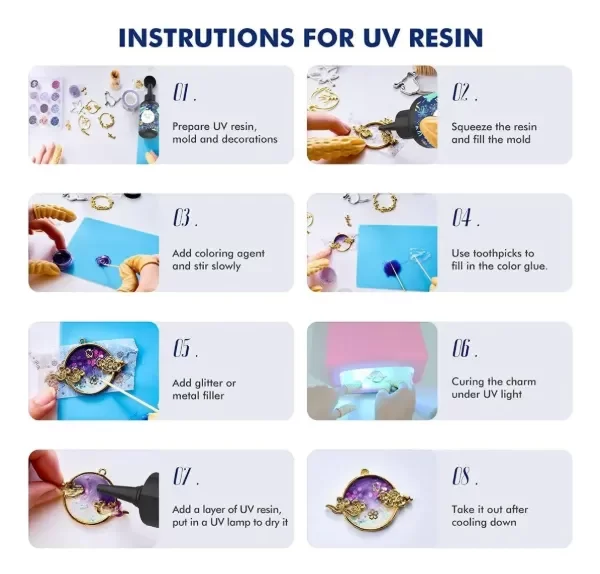 INSTRUTIONS FOR UV RESIN

01.

Prepare UV resin, mold and decorations

02.

Squeeze the resin and fill the mold

03.

Add coloring agent and stir slowly

04.

Use toothpicks to fill in the color glue.

05.

Add glitter or metal filler

06.

Curing the charm under UV light

07.

Add a layer of UV resin, put in a UV lamp to dry it

08.

Take it out after cooling down