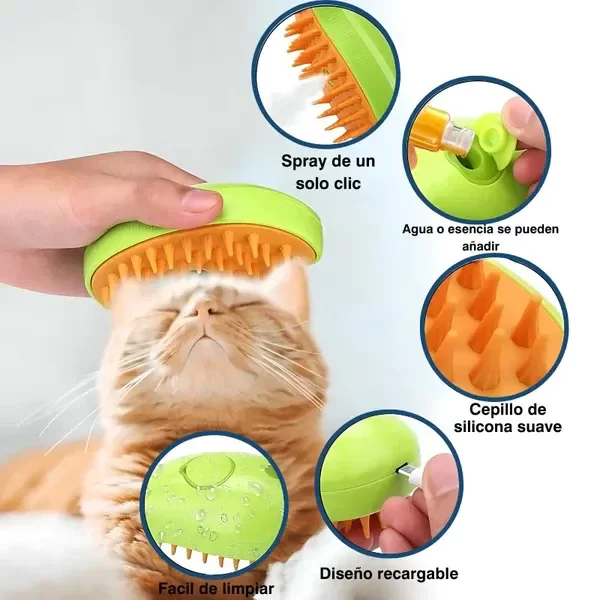 Spray de un solo clic

Agua o esencia se pueden añadir

Cepillo de silicona suave

Facil de limpiar

Diseño recargable