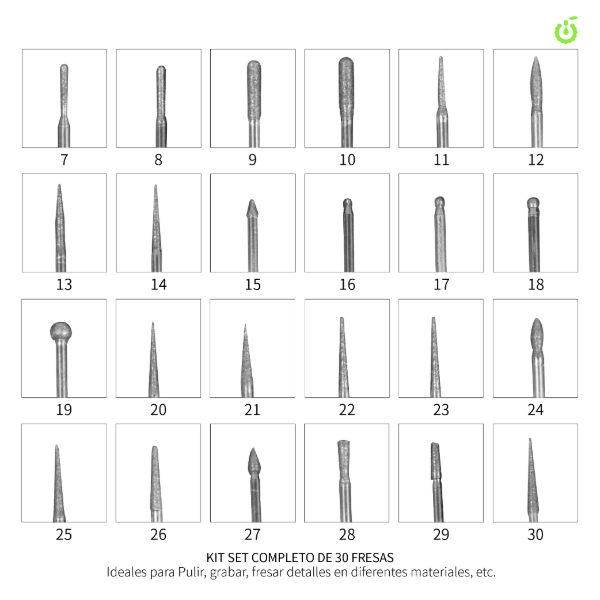 7 8 9 10 11 12

13 14 15 16 17 18

19 20 21 22 23 24

25 26 27 28 29 30

KIT SET COMPLETO DE 30 FRESAS
Ideales para Pulir, grabar, fresar detalles en diferentes materiales, etc.