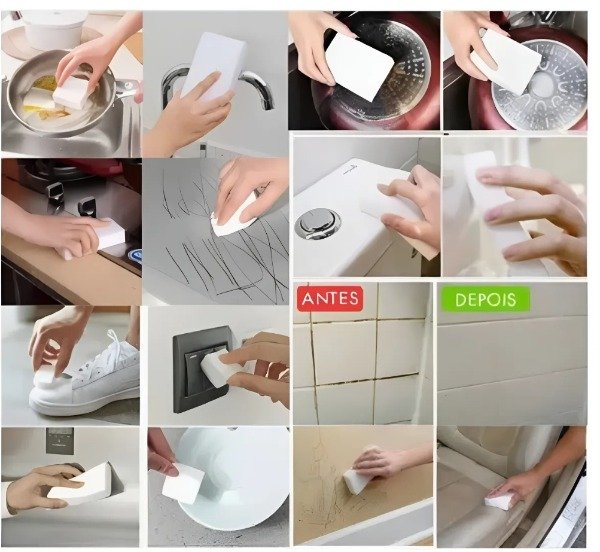 ANTES

DEPOIS