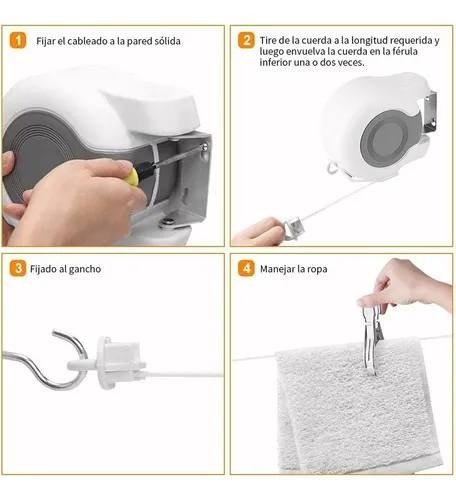 1 Fijar el cableado a la pared sólida

2 Tire de la cuerda a la longitud requerida y luego envuelva la cuerda en la férula inferior una o dos veces.

3 Fijado al gancho

4 Manejar la ropa