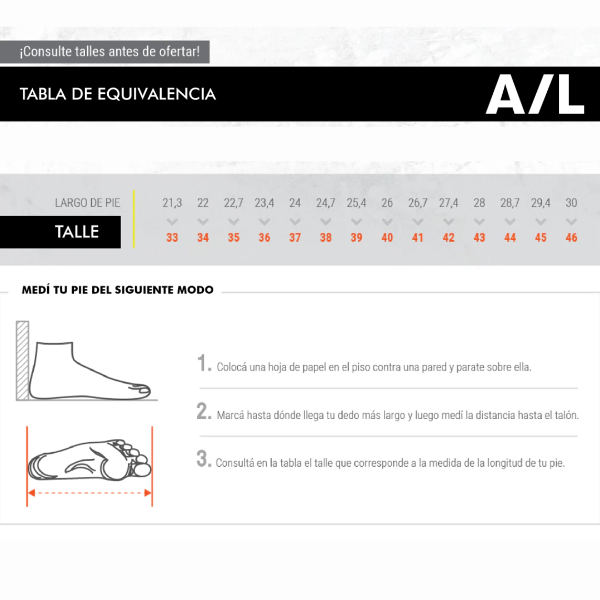 ¡Consulte talles antes de ofertar!

TABLA DE EQUIVALENCIA

A/L

| LARGO DE PIE | 21,3 | 22 | 22,7 | 23,4 | 24 | 24,7 | 25,4 | 26 | 26,7 | 27,4 | 28 | 28,7 | 29,4 | 30 |
|---|---|---|---|---|---|---|---|---|---|---|---|---|---|---|
| TALLE | 33 | 34 | 35 | 36 | 37 | 38 | 39 | 40 | 41 | 42 | 43 | 44 | 45 | 46 |

MEDÍ TU PIE DEL SIGUIENTE MODO

1. Colocá una hoja de papel en el piso contra una pared y parate sobre ella.

2. Marcá hasta dónde llega tu dedo más largo y luego medí la distancia hasta el talón.

3. Consultá en la tabla el talle que corresponde a la medida de la longitud de tu pie.