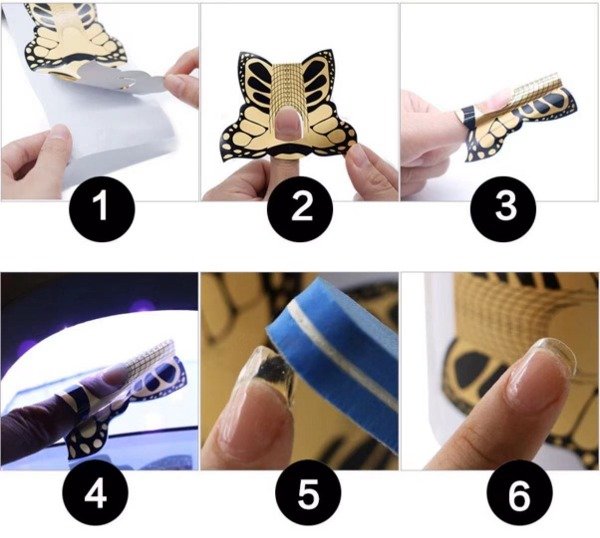 1

2

3

4

5

6