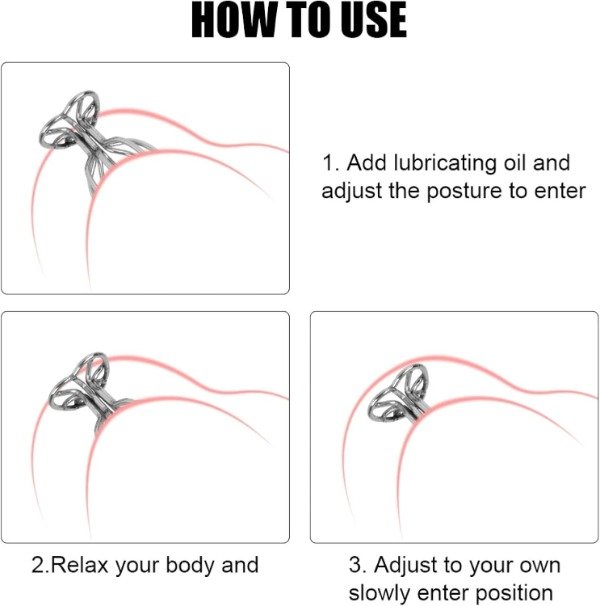 HOW TO USE

1. Add lubricating oil and adjust the posture to enter

2.Relax your body and

3. Adjust to your own slowly enter position