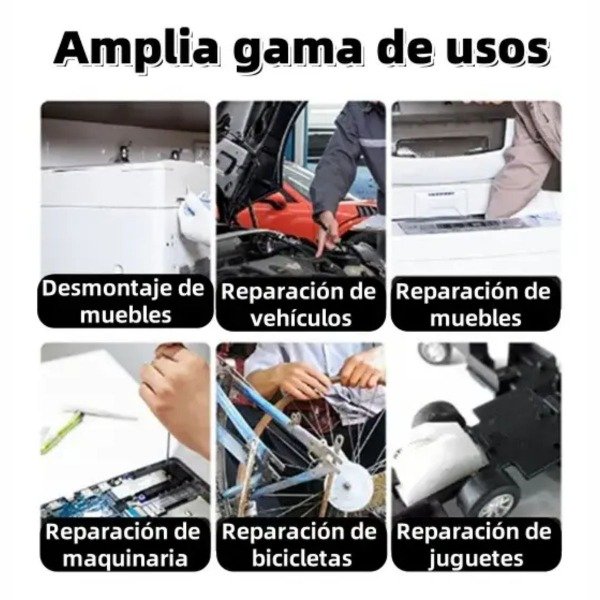 Amplia gama de usos

Desmontaje de muebles

Reparación de vehículos

Reparación de muebles

Reparación de maquinaria

Reparación de bicicletas

Reparación de juguetes