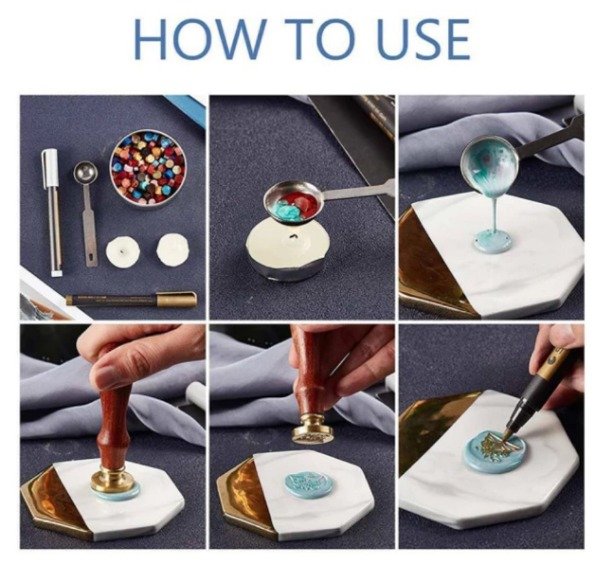 HOW TO USE