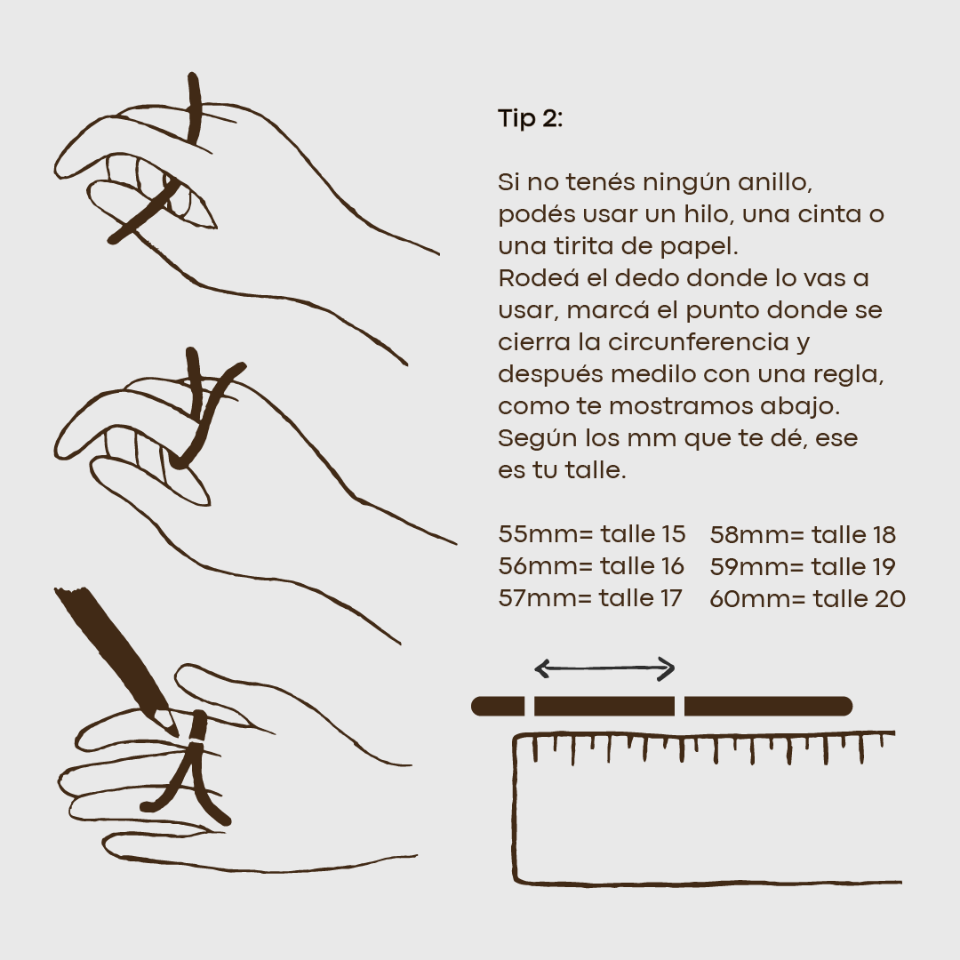 Tip 2:

Si no tenés ningún anillo, podés usar un hilo, una cinta o una tirita de papel.
Rodeá el dedo donde lo vas a usar, marcá el punto donde se cierra la circunferencia y después medilo con una regla, como te mostramos abajo.
Según los mm que te dé, ese es tu talle.

55mm= talle 15
56mm= talle 16
57mm= talle 17

58mm= talle 18
59mm= talle 19
60mm= talle 20