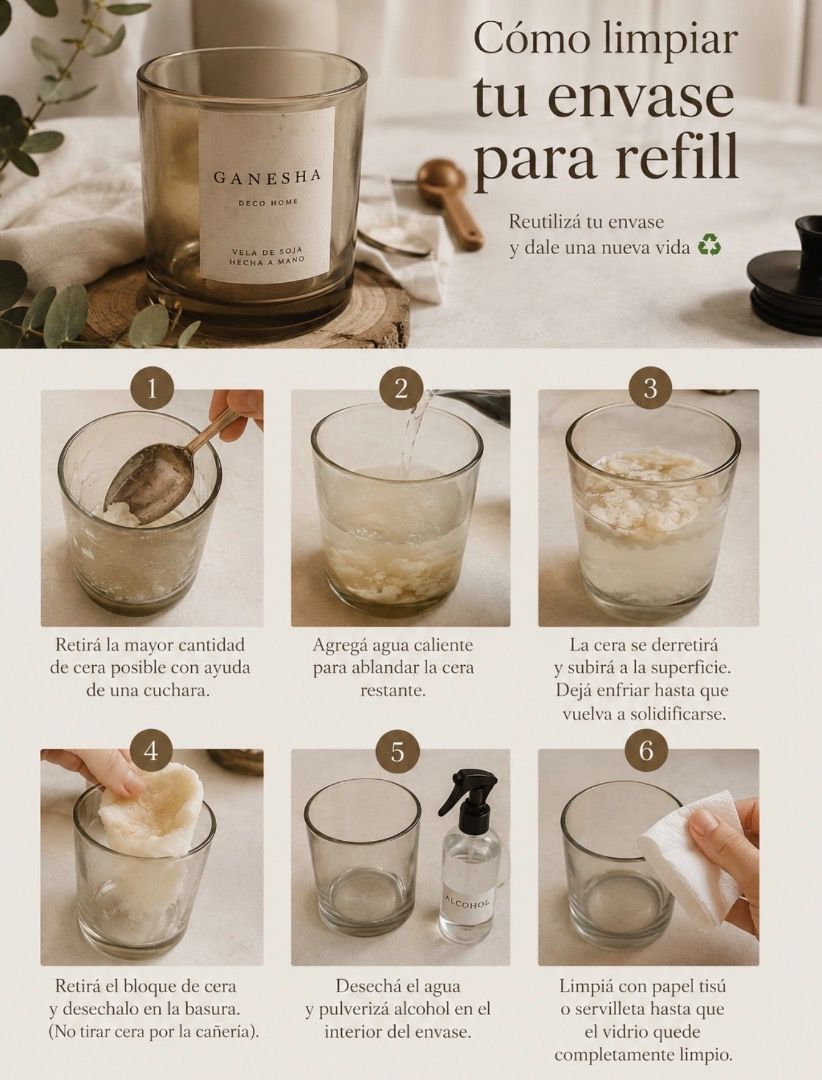 Cómo limpiar tu envase para refill

Reutilizá tu envase y dale una nueva vida ♻

GANESHA
DECO HOME
VELA DE SOJA
HECHA A MANO

1
Retirá la mayor cantidad de cera posible con ayuda de una cuchara.

2
Agregá agua caliente para ablandar la cera restante.

3
La cera se derretirá y subirá a la superficie. Dejá enfriar hasta que vuelva a solidificarse.

4
Retirá el bloque de cera y desechalo en la basura. (No tirar cera por la cañería).

5
ALCOHOL
Desechá el agua y pulverizá alcohol en el interior del envase.

6
Limpiá con papel tisú o servilleta hasta que el vidrio quede completamente limpio.