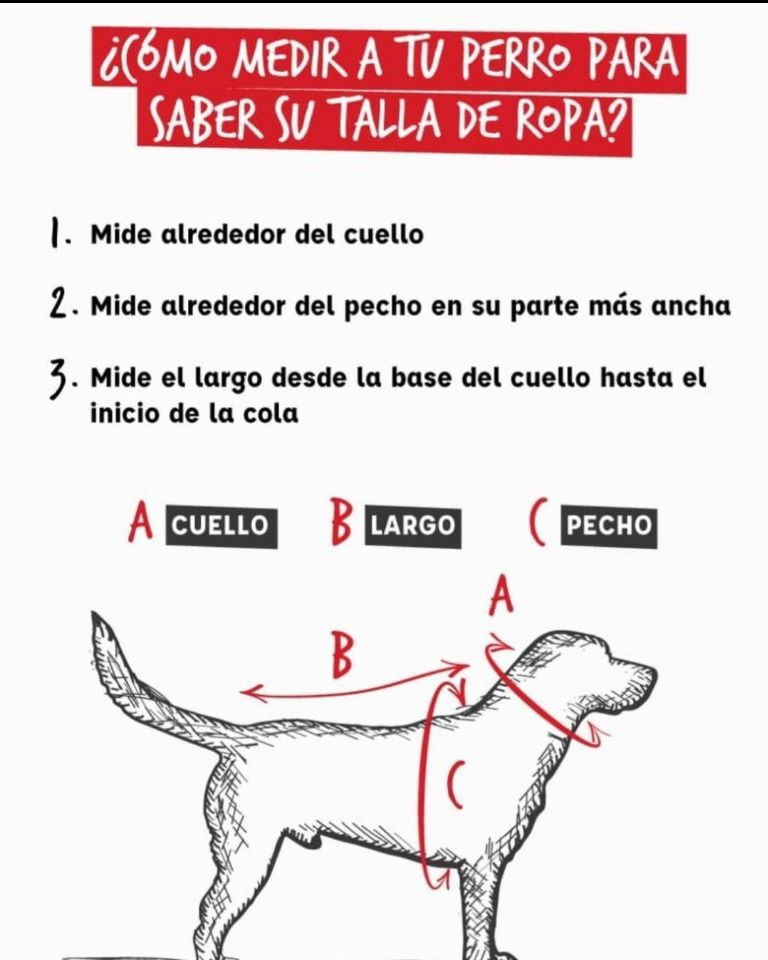 ¿CÓMO MEDIR A TU PERRO PARA SABER SU TALLA DE ROPA?

1. Mide alrededor del cuello

2. Mide alrededor del pecho en su parte más ancha

3. Mide el largo desde la base del cuello hasta el inicio de la cola

A CUELLO B LARGO C PECHO

A

B

C