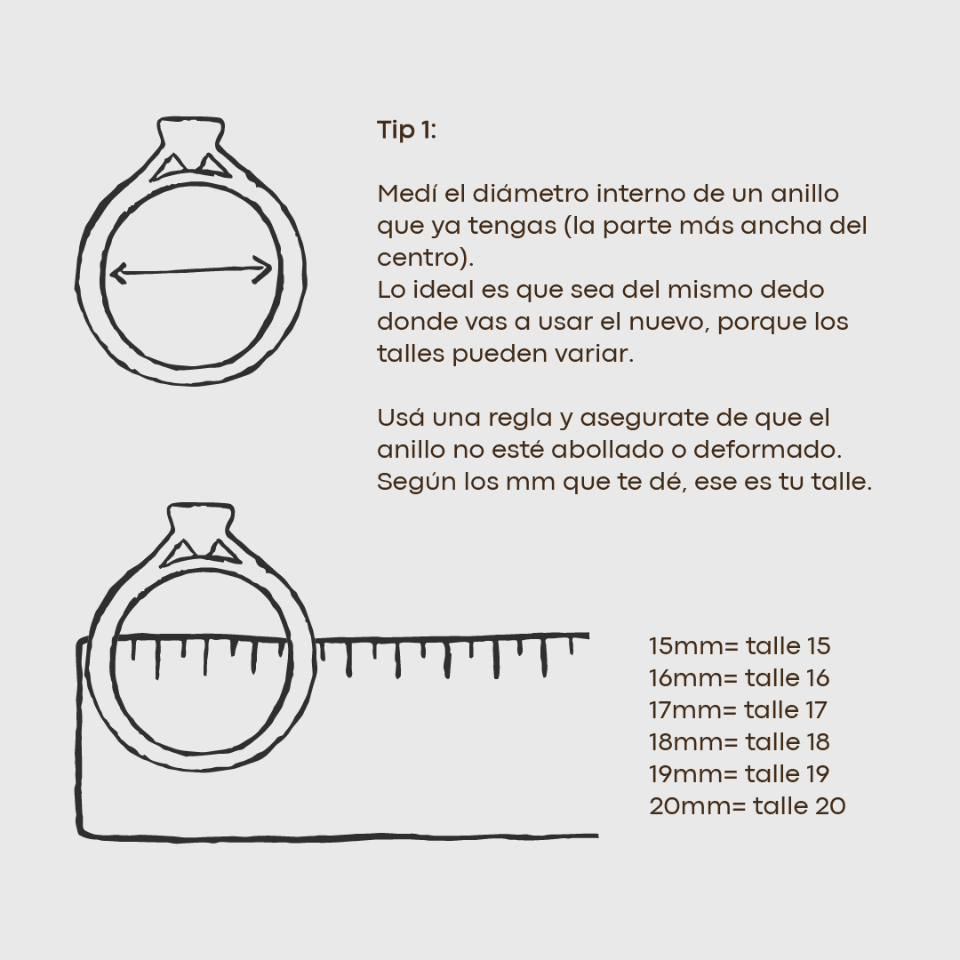 Tip 1:

Medí el diámetro interno de un anillo que ya tengas (la parte más ancha del centro).
Lo ideal es que sea del mismo dedo donde vas a usar el nuevo, porque los talles pueden variar.

Usá una regla y asegurate de que el anillo no esté abollado o deformado. Según los mm que te dé, ese es tu talle.

15mm= talle 15
16mm= talle 16
17mm= talle 17
18mm= talle 18
19mm= talle 19
20mm= talle 20