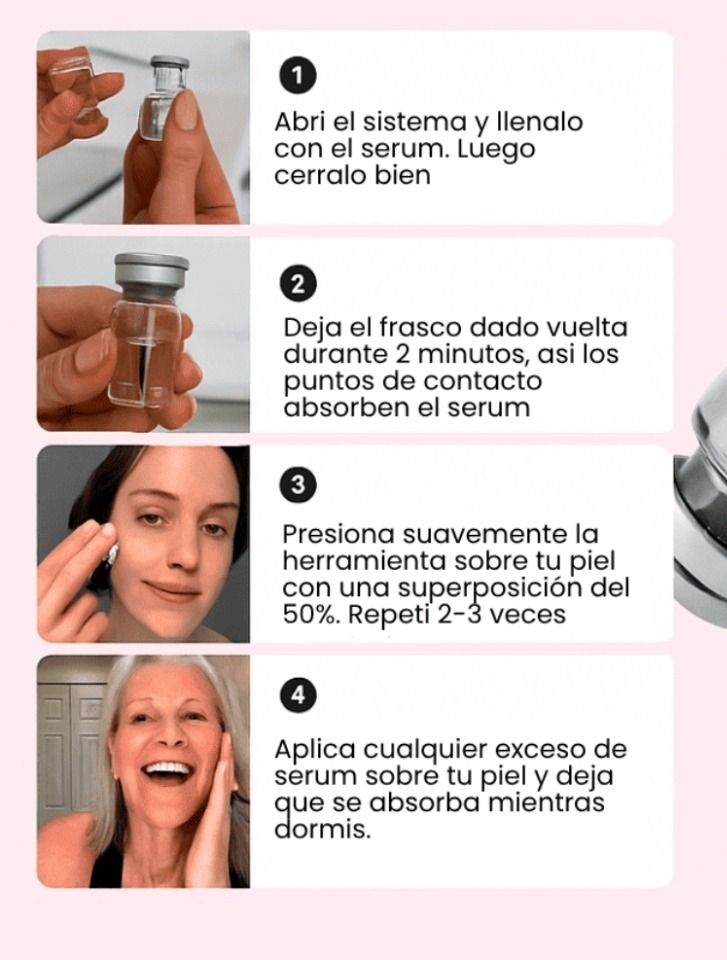 1

Abri el sistema y llenalo con el serum. Luego cerralo bien

2

Deja el frasco dado vuelta durante 2 minutos, asi los puntos de contacto absorben el serum

3

Presiona suavemente la herramienta sobre tu piel con una superposición del 50%. Repeti 2-3 veces

4

Aplica cualquier exceso de serum sobre tu piel y deja que se absorba mientras dormis.