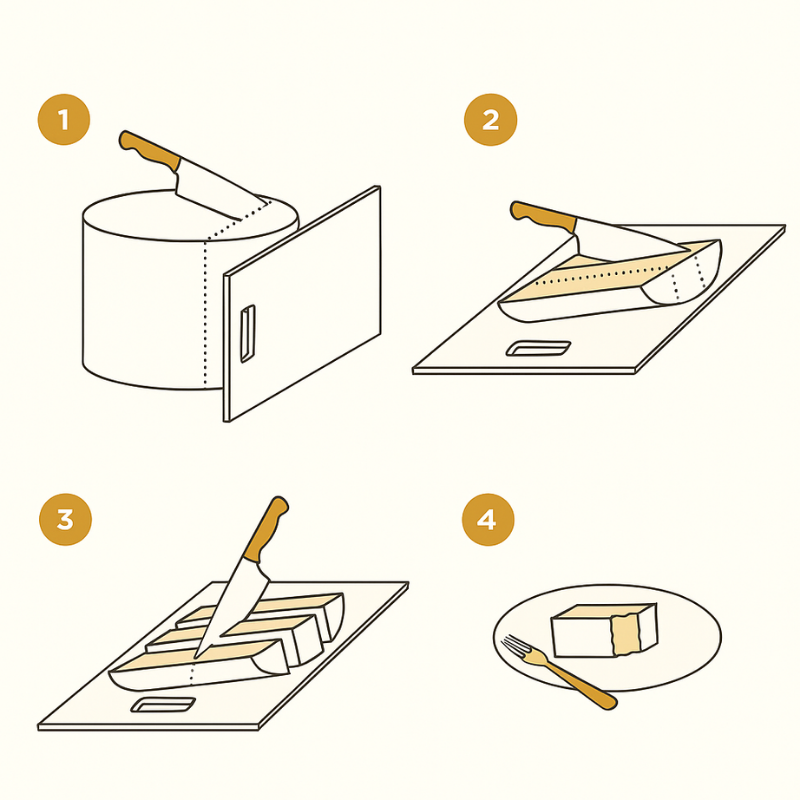 1

2

3

4