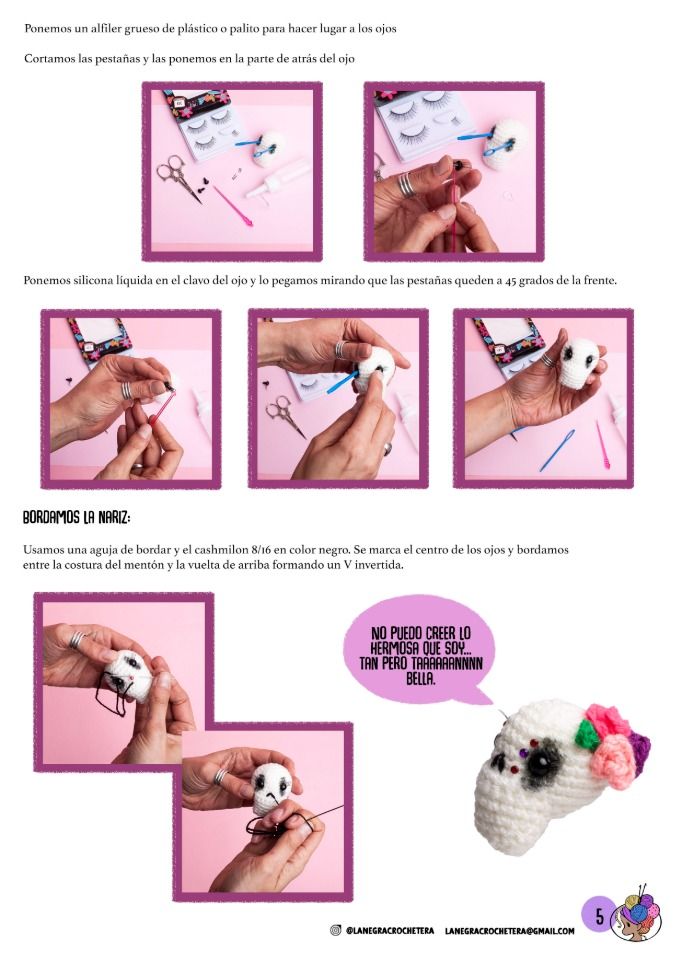 Ponemos un alfiler grueso de plástico o palito para hacer lugar a los ojos

Cortamos las pestañas y las ponemos en la parte de atrás del ojo

Ponemos silicona líquida en el clavo del ojo y lo pegamos mirando que las pestañas queden a 45 grados de la frente.

BORDAMOS LA NARIZ:

Usamos una aguja de bordar y el cashmilon 8/16 en color negro. Se marca el centro de los ojos y bordamos entre la costura del mentón y la vuelta de arriba formando un V invertida.

NO PUEDO CREER LO HERMOSA QUE SOY... TAN PERO TAAAAAANNNN BELLA.

@LANEGRACROCHETERA LANEGRACROCHETERA@GMAIL.COM

5