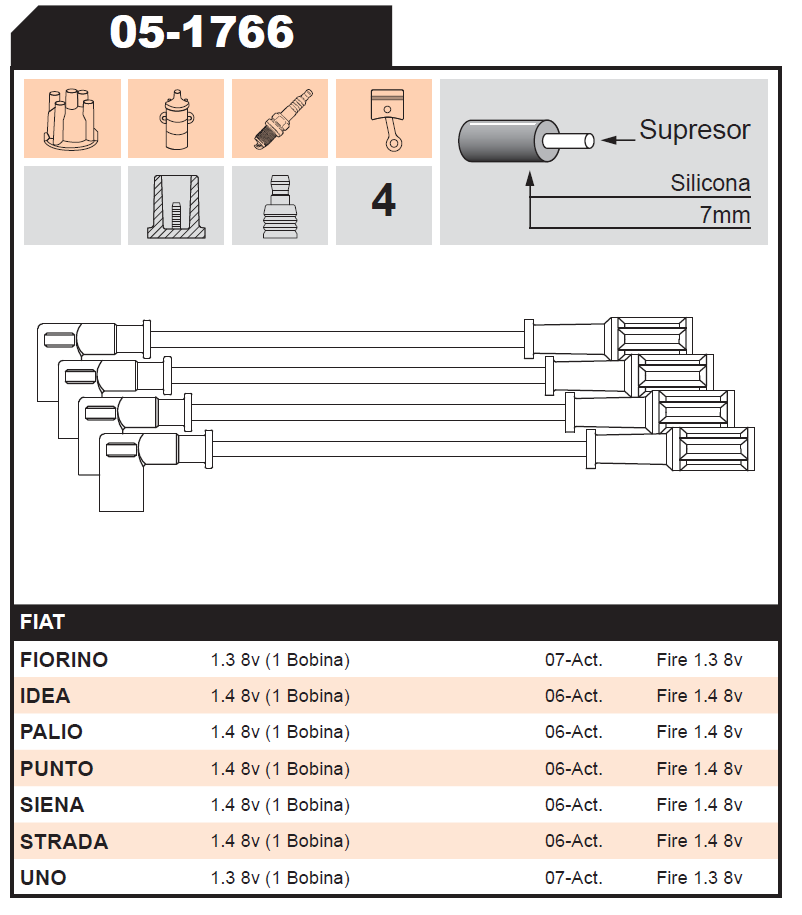 05-1766

4

Supresor
Silicona
7mm

FIAT

| | | | |
|---|---|---|---|
| FIORINO | 1.3 8v (1 Bobina) | 07-Act. | Fire 1.3 8v |
| IDEA | 1.4 8v (1 Bobina) | 06-Act. | Fire 1.4 8v |
| PALIO | 1.4 8v (1 Bobina) | 06-Act. | Fire 1.4 8v |
| PUNTO | 1.4 8v (1 Bobina) | 06-Act. | Fire 1.4 8v |
| SIENA | 1.4 8v (1 Bobina) | 06-Act. | Fire 1.4 8v |
| STRADA | 1.4 8v (1 Bobina) | 06-Act. | Fire 1.4 8v |
| UNO | 1.3 8v (1 Bobina) | 07-Act. | Fire 1.3 8v |