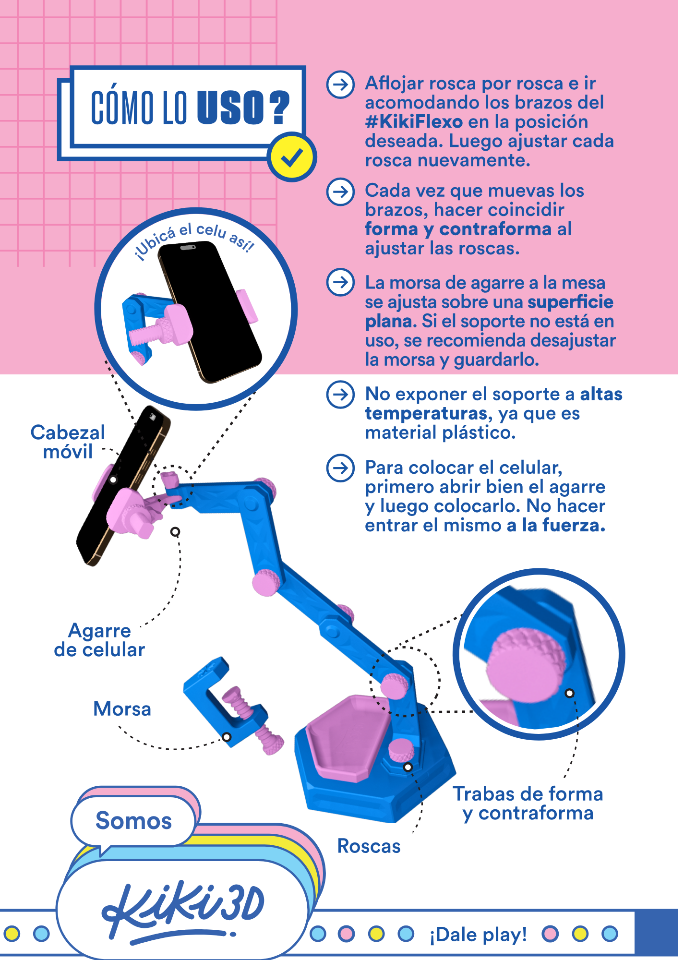 CÓMO LO USO?

Aflojar rosca por rosca e ir acomodando los brazos del #KikiFlexo en la posición deseada. Luego ajustar cada rosca nuevamente.

Cada vez que muevas los brazos, hacer coincidir forma y contraforma al ajustar las roscas.

La morsa de agarre a la mesa se ajusta sobre una superficie plana. Si el soporte no está en uso, se recomienda desajustar la morsa y guardarlo.

No exponer el soporte a altas temperaturas, ya que es material plástico.

Para colocar el celular, primero abrir bien el agarre y luego colocarlo. No hacer entrar el mismo a la fuerza.

¡Ubicá el celu así!

Cabezal móvil

Agarre de celular

Morsa

Trabas de forma y contraforma

Roscas

Somos

Kiki3D

¡Dale play!