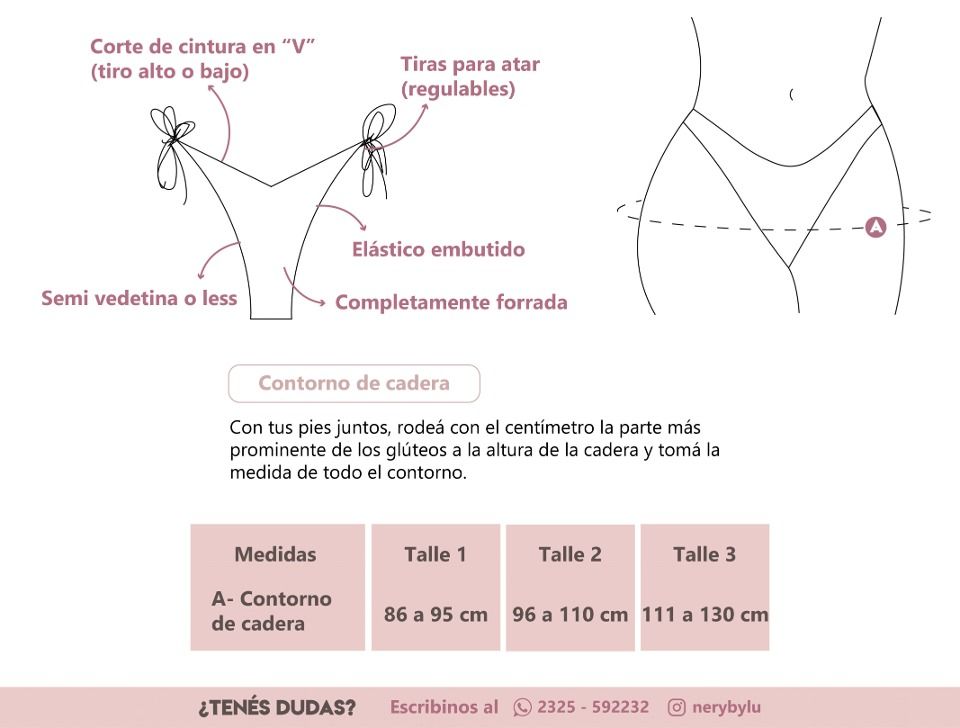 Corte de cintura en “V”
(tiro alto o bajo)

Tiras para atar
(regulables)

Elástico embutido

Semi vedetina o less

Completamente forrada

A

Contorno de cadera

Con tus pies juntos, rodeá con el centímetro la parte más prominente de los glúteos a la altura de la cadera y tomá la medida de todo el contorno.

| Medidas | Talle 1 | Talle 2 | Talle 3 |
|---|---|---|---|
| A- Contorno de cadera | 86 a 95 cm | 96 a 110 cm | 111 a 130 cm |

¿TENÉS DUDAS? Escribinos al 2325 - 592232 nerybylu