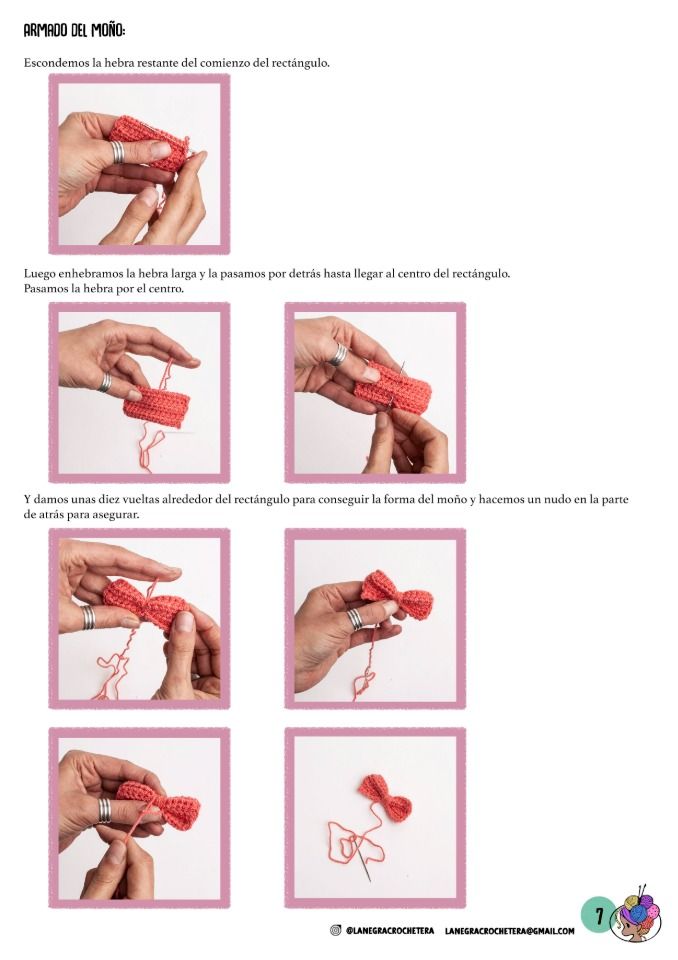 ARMADO DEL MOÑO:

Escondemos la hebra restante del comienzo del rectángulo.

Luego enhebramos la hebra larga y la pasamos por detrás hasta llegar al centro del rectángulo.
Pasamos la hebra por el centro.

Y damos unas diez vueltas alrededor del rectángulo para conseguir la forma del moño y hacemos un nudo en la parte de atrás para asegurar.

@LANEGRACROCHETERA LANEGRACROCHETERA@GMAIL.COM

7