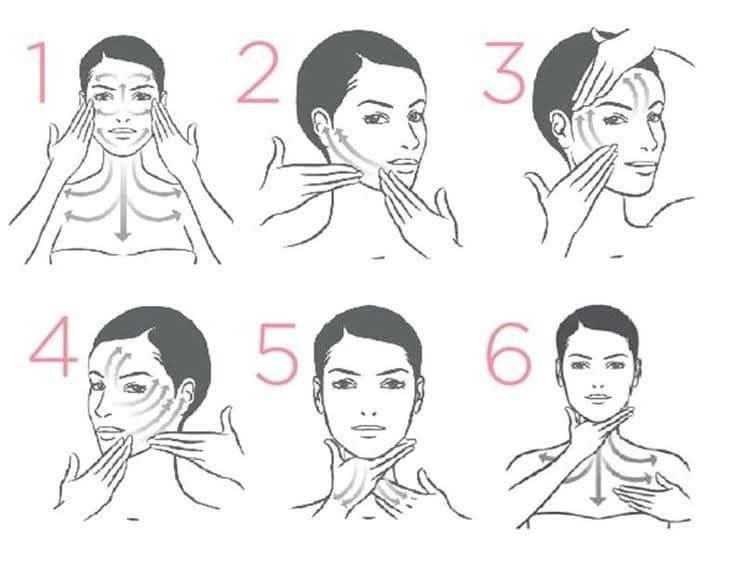 1
2
3
4
5
6