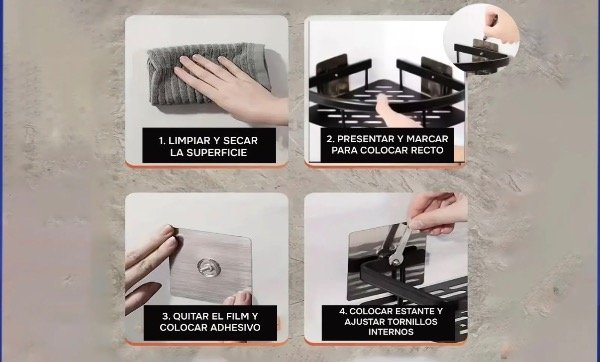 1. LIMPIAR Y SECAR LA SUPERFICIE

2. PRESENTAR Y MARCAR PARA COLOCAR RECTO

3. QUITAR EL FILM Y COLOCAR ADHESIVO

4. COLOCAR ESTANTE Y AJUSTAR TORNILLOS INTERNOS