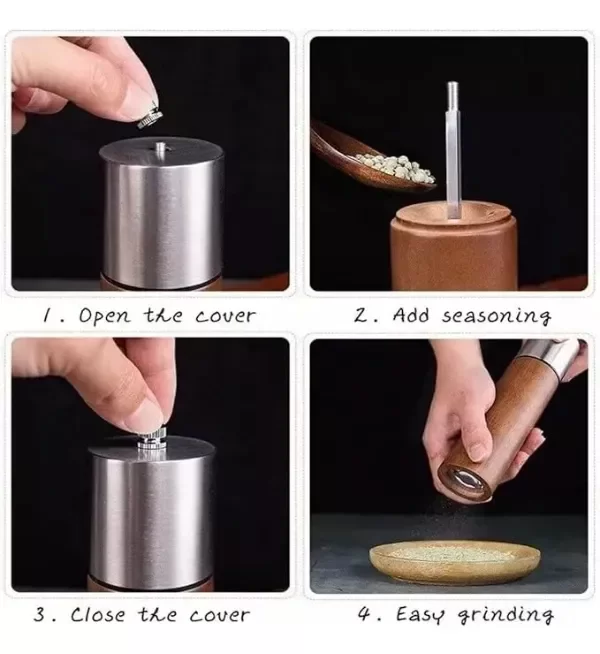 1. Open the cover

2. Add seasoning

3. Close the cover

4. Easy grinding